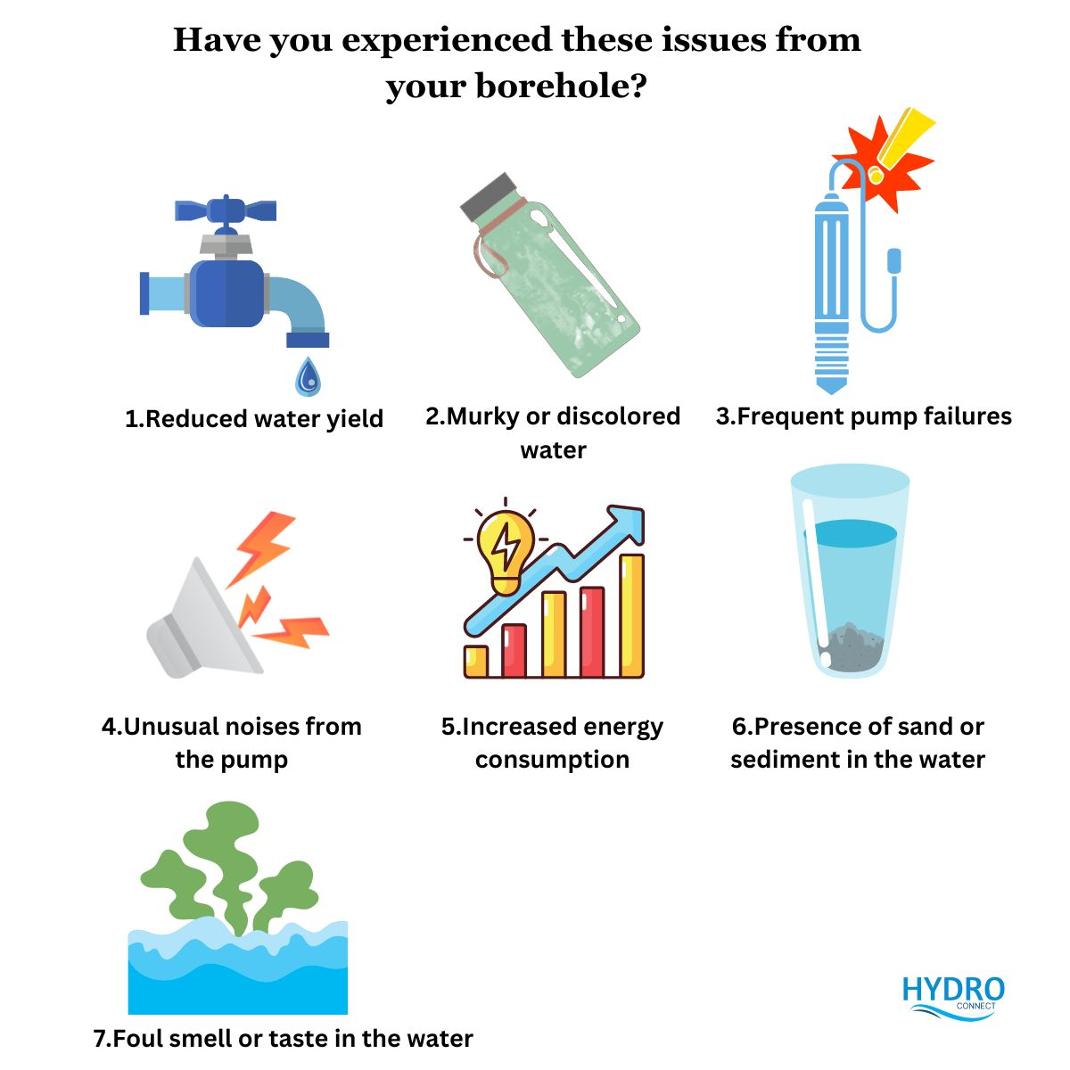 Have you experienced these issues from your borehole?

1.Reduced water yield

2.Murky or discolored water

3.Frequent pump failures

4.Unusual noises from the pump

5.Increased energy consumption

6.Presence of sand or sediment in the water

7.Foul smell or taste in the water

HYDRO
CONNECT